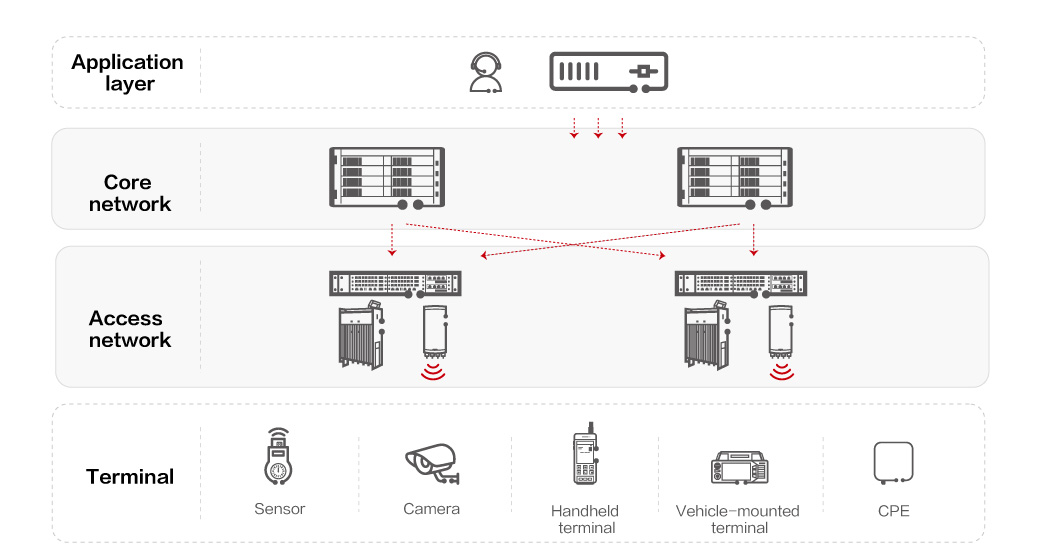 Application layer

Core network

Access network

Terminal

Sensor

Camera

Handheld terminal

Vehicle-mounted terminal

CPE