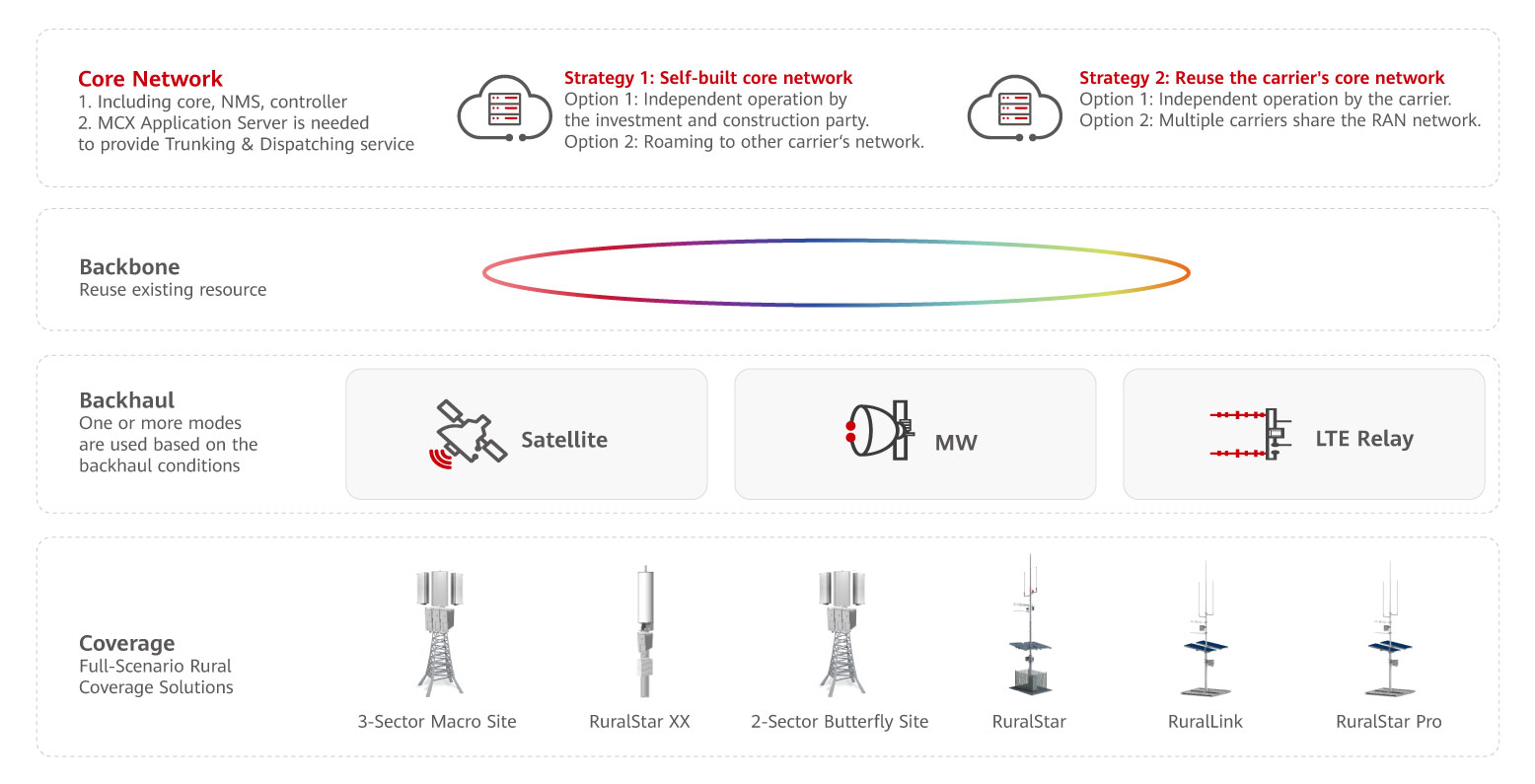 Core Network
1. Including core, NMS, controller
2. MCX Application Server is needed to provide Trunking & Dispatching service

Strategy 1: Self-built core network
Option 1: Independent operation by the investment and construction party.
Option 2: Roaming to other carrier's network.

Strategy 2: Reuse the carrier's core network
Option 1: Independent operation by the carrier.
Option 2: Multiple carriers share the RAN network.

Backbone
Reuse existing resource

Backhaul
One or more modes are used based on the backhaul conditions

Satellite

MW

LTE Relay

Coverage
Full-Scenario Rural Coverage Solutions

3-Sector Macro Site

RuralStar XX

2-Sector Butterfly Site

RuralStar

RuralLink

RuralStar Pro