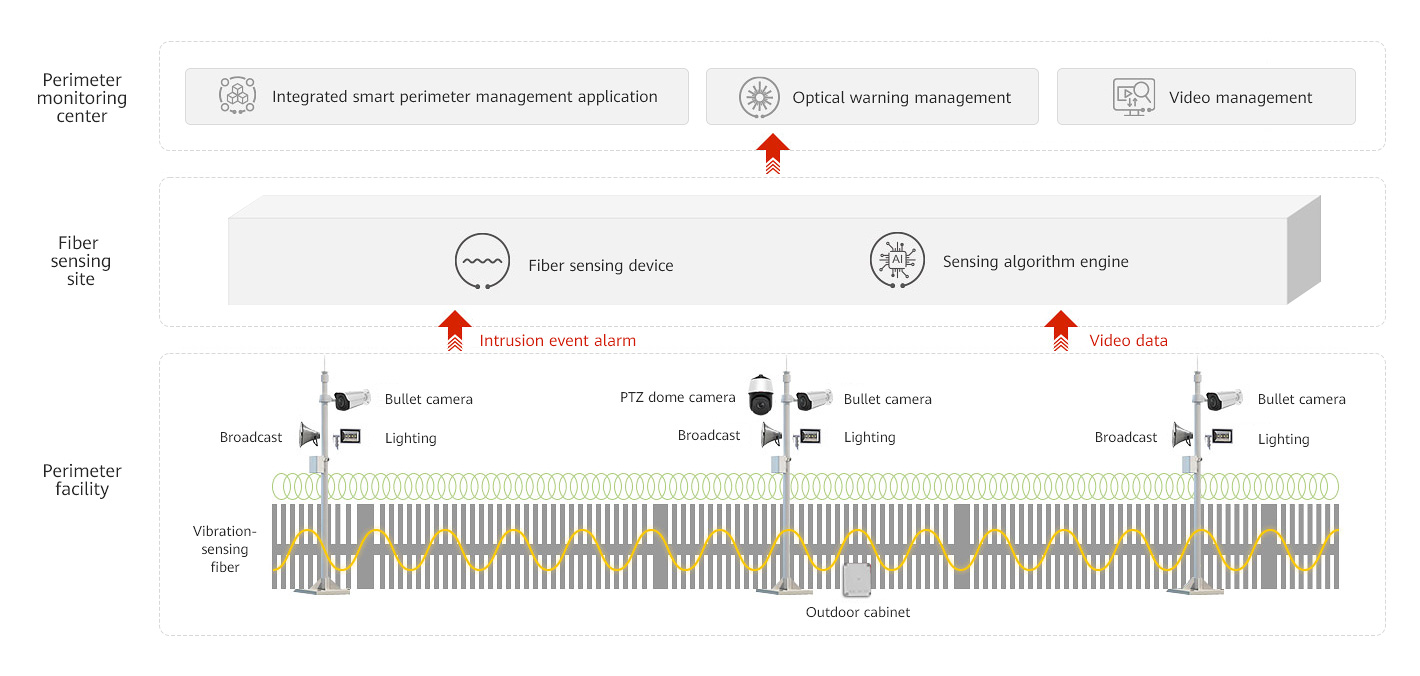 Perimeter monitoring center

Integrated smart perimeter management application

Optical warning management

Video management

Fiber sensing site

Fiber sensing device

AI

Sensing algorithm engine

Intrusion event alarm

Video data

Perimeter facility

Bullet camera

Broadcast

Lighting

PTZ dome camera

Bullet camera

Broadcast

Lighting

Bullet camera

Broadcast

Lighting

Vibration-sensing fiber

Outdoor cabinet