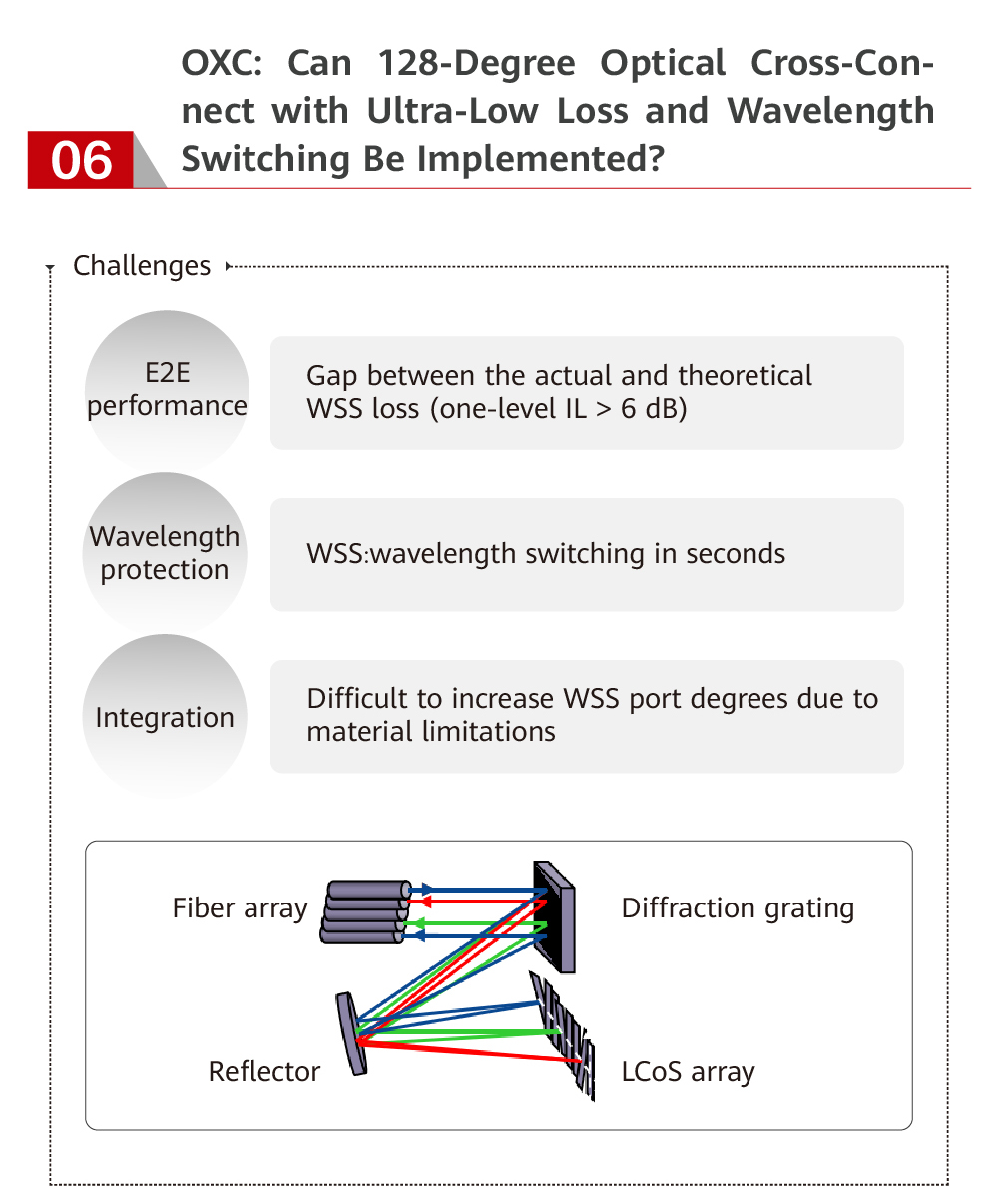 06

OXC: Can 128-Degree Optical Cross-Connect with Ultra-Low Loss and Wavelength Switching Be Implemented?

Challenges

E2E performance

Gap between the actual and theoretical WSS loss (one-level IL > 6 dB)

Wavelength protection

WSS:wavelength switching in seconds

Integration

Difficult to increase WSS port degrees due to material limitations

Fiber array

Diffraction grating

Reflector

LCoS array